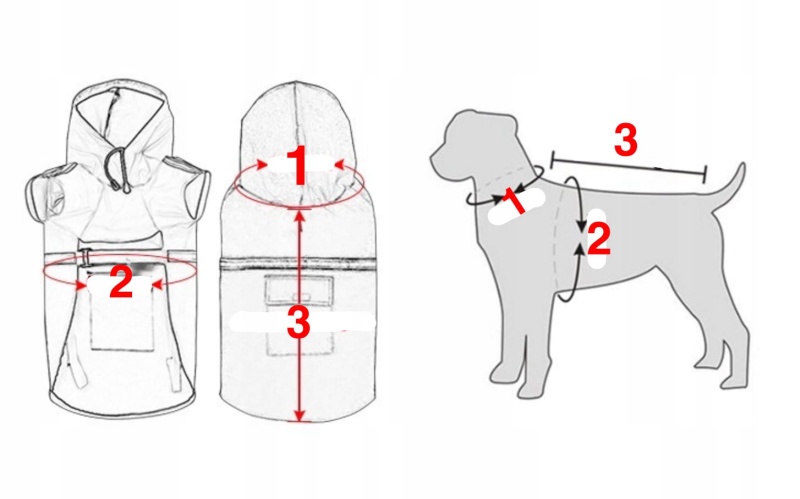 1
2
3
3
1
2